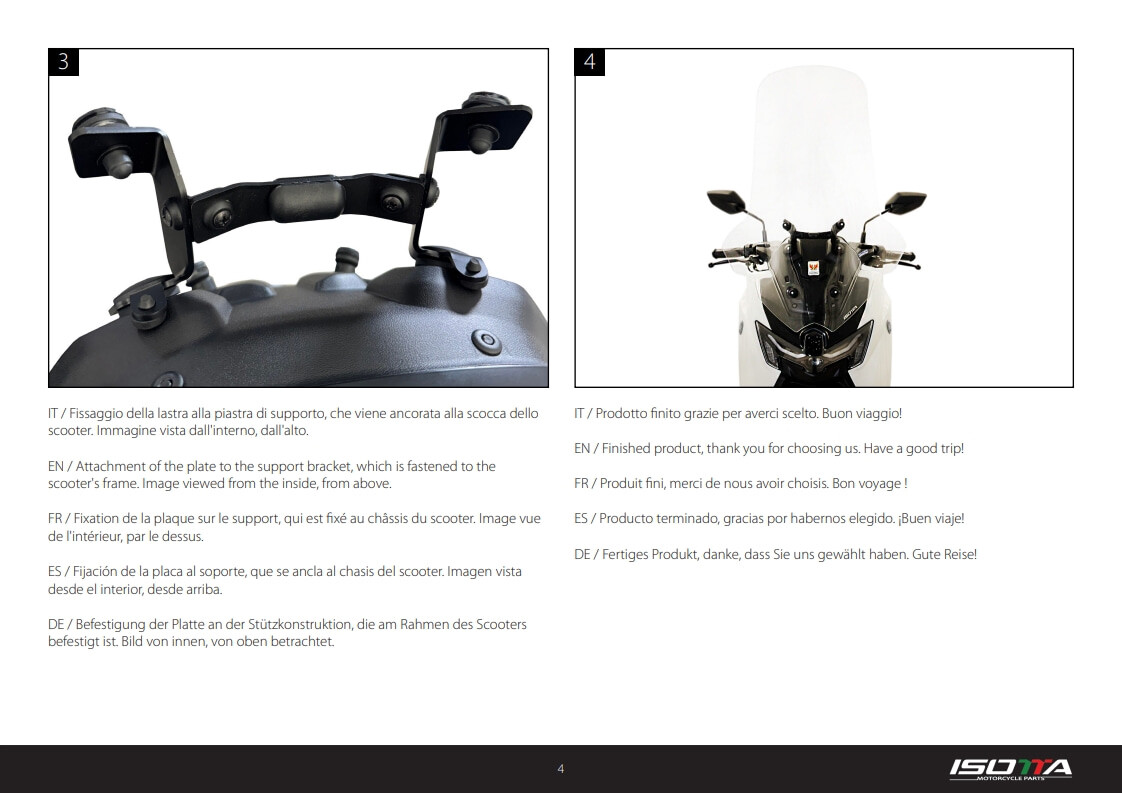 3

IT / Fissaggio della lastra alla piastra di supporto, che viene ancorata alla scocca dello scooter. Immagine vista dall'interno, dall'alto.

EN / Attachment of the plate to the support bracket, which is fastened to the scooter's frame. Image viewed from the inside, from above.

FR / Fixation de la plaque sur le support, qui est fixé au châssis du scooter. Image vue de l'intérieur, par le dessus.

ES / Fijación de la placa al soporte, que se ancla al chasis del scooter. Imagen vista desde el interior, desde arriba.

DE / Befestigung der Platte an der Stützkonstruktion, die am Rahmen des Scooters befestigt ist. Bild von innen, von oben betrachtet.

4

IT / Prodotto finito grazie per averci scelto. Buon viaggio!

EN / Finished product, thank you for choosing us. Have a good trip!

FR / Produit fini, merci de nous avoir choisis. Bon voyage !

ES / Producto terminado, gracias por habernos elegido. ¡Buen viaje!

DE / Fertiges Produkt, danke, dass Sie uns gewählt haben. Gute Reise!

4

ISOTTA MOTORCYCLE PARTS