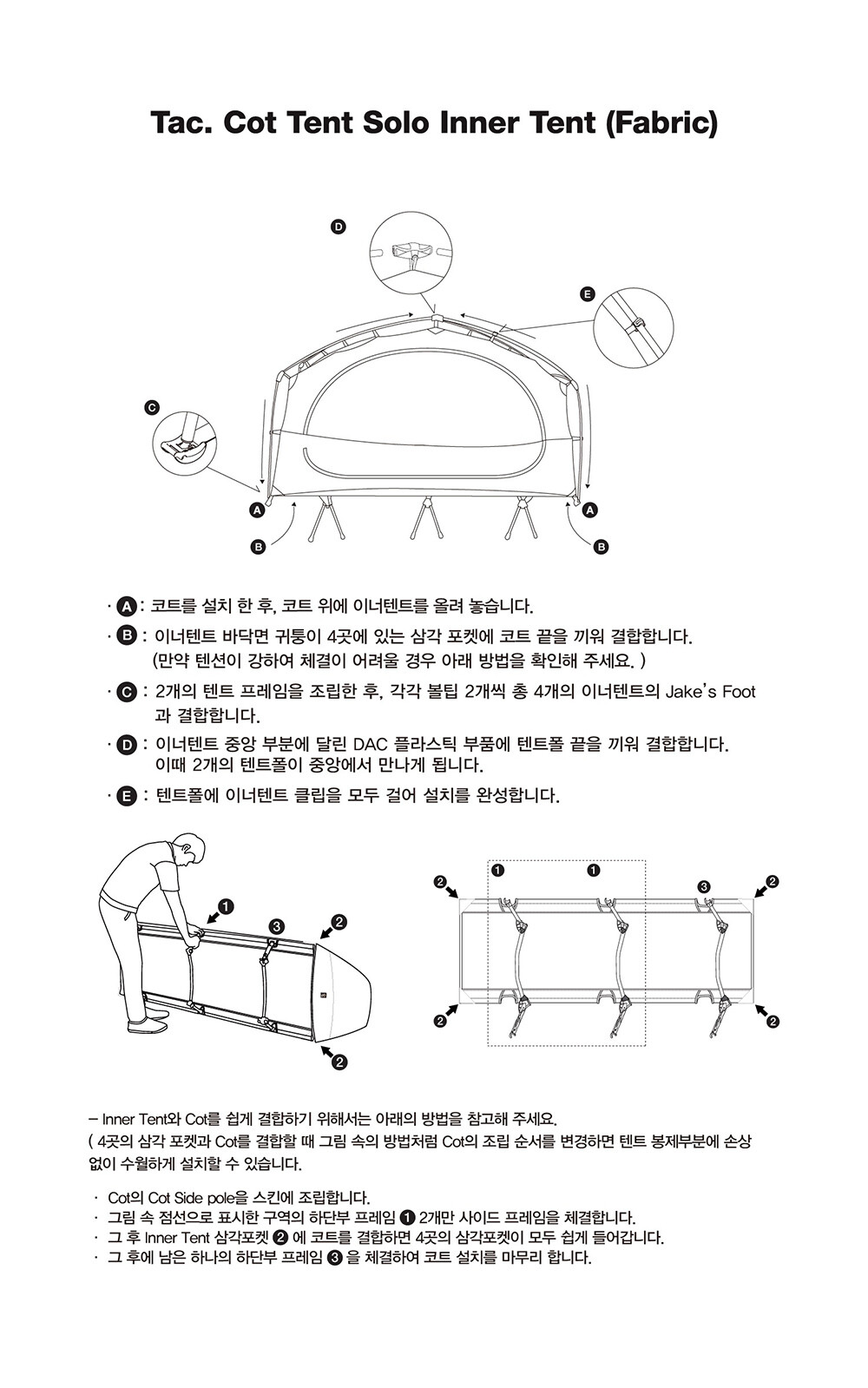 Tac. Cot Tent Solo Inner Tent (Fabric)

D

E

C

A

A

B

B

· A : 코트를 설치 한 후, 코트 위에 이너텐트를 올려 놓습니다.

· B : 이너텐트 바닥면 귀퉁이 4곳에 있는 삼각 포켓에 코트 끝을 끼워 결합합니다. (만약 텐션이 강하여 체결이 어려울 경우 아래 방법을 확인해 주세요. )

· C : 2개의 텐트 프레임을 조립한 후, 각각 볼팁 2개씩 총 4개의 이너텐트의 Jake's Foot 과 결합합니다.

· D : 이너텐트 중앙 부분에 달린 DAC 플라스틱 부품에 텐트폴 끝을 끼워 결합합니다. 이때 2개의 텐트폴이 중앙에서 만나게 됩니다.

· E : 텐트폴에 이너텐트 클립을 모두 걸어 설치를 완성합니다.

1

3

2

2

2

1

1

3

2

2

2

– Inner Tent와 Cot를 쉽게 결합하기 위해서는 아래의 방법을 참고해 주세요.
( 4곳의 삼각 포켓과 Cot를 결합할 때 그림 속의 방법처럼 Cot의 조립 순서를 변경하면 텐트 봉제부분에 손상 없이 수월하게 설치할 수 있습니다.

· Cot의 Cot Side pole을 스킨에 조립합니다.
· 그림 속 점선으로 표시한 구역의 하단부 프레임 1 2개만 사이드 프레임을 체결합니다.
· 그 후 Inner Tent 삼각포켓 2 에 코트를 결합하면 4곳의 삼각포켓이 모두 쉽게 들어갑니다.
· 그 후에 남은 하나의 하단부 프레임 3 을 체결하여 코트 설치를 마무리 합니다.